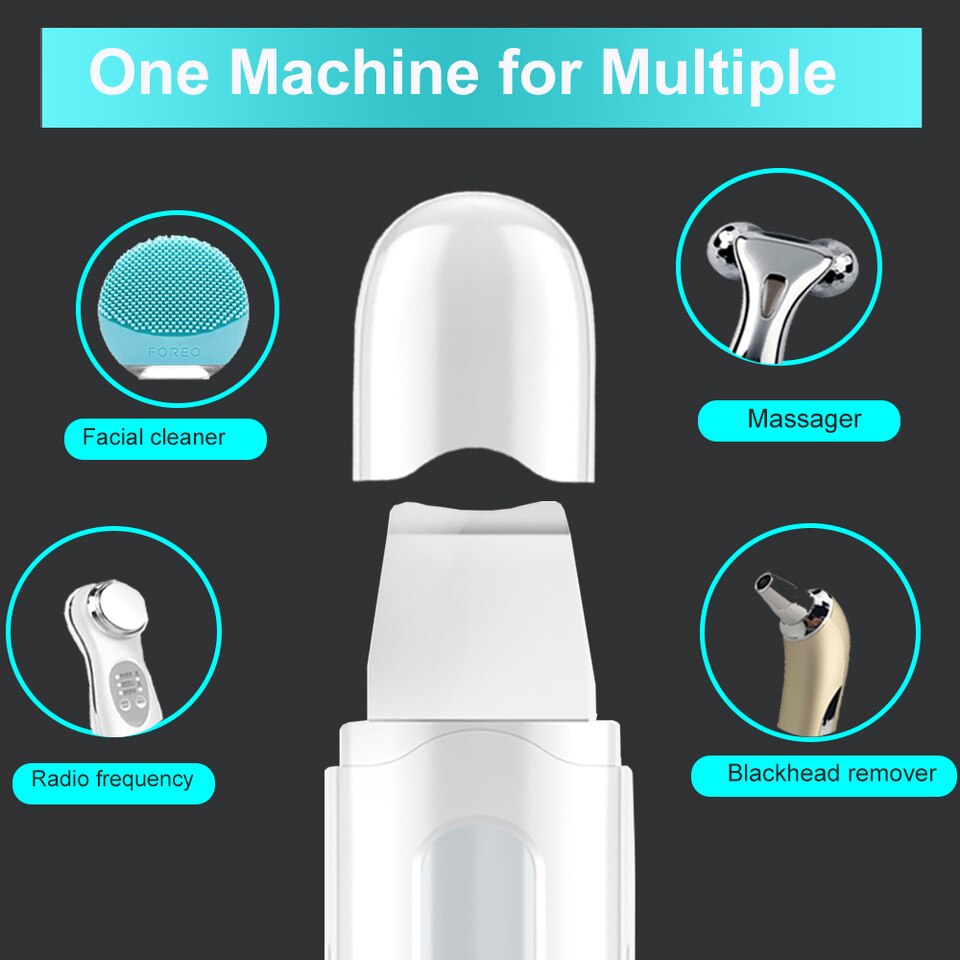 One Machine for Multiple

FOREO

Facial cleaner

Massager

Radio frequency

Blackhead remover